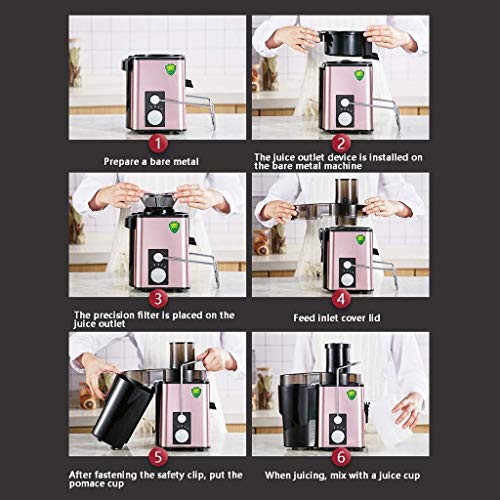 1

Prepare a bare metal

2

The juice outlet device is installed on the bare metal machine

3

The precision filter is placed on the juice outlet

4

Feed inlet cover lid

5

After fastening the safety clip, put the pomace cup

6

When juicing, mix with a juice cup