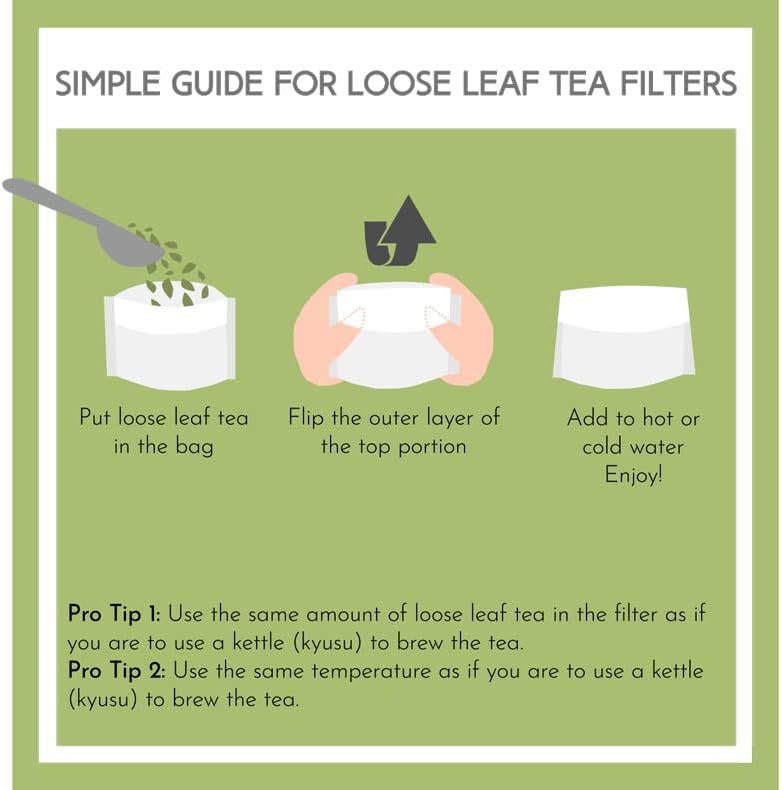 SIMPLE GUIDE FOR LOOSE LEAF TEA FILTERS

Put loose leaf tea in the bag

Flip the outer layer of the top portion

Add to hot or cold water
Enjoy!

Pro Tip 1: Use the same amount of loose leaf tea in the filter as if you are to use a kettle (kyusu) to brew the tea.
Pro Tip 2: Use the same temperature as if you are to use a kettle (kyusu) to brew the tea.