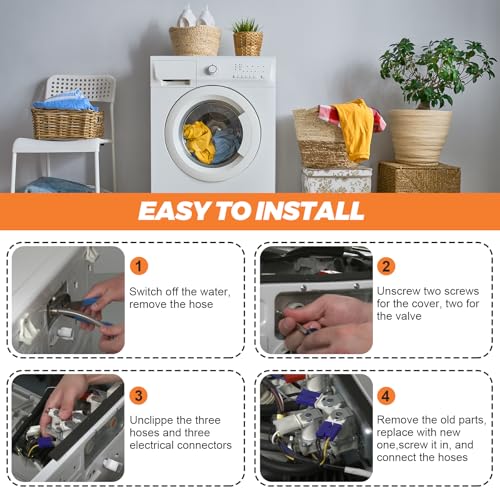 EASY TO INSTALL

1
Switch off the water, remove the hose

2
Unscrew two screws for the cover, two for the valve

3
Unclippe the three hoses and three electrical connectors

4
Remove the old parts, replace with new one,screw it in, and connect the hoses