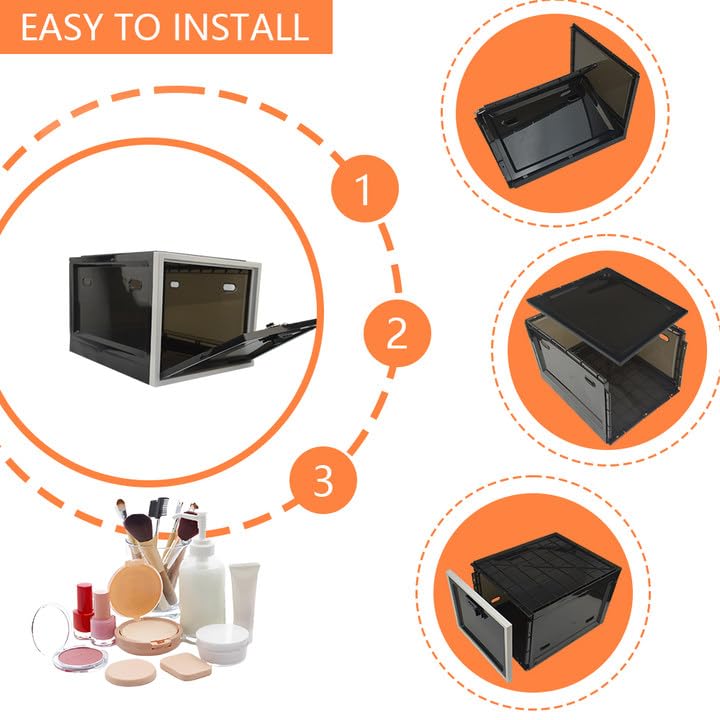 EASY TO INSTALL

1

2

3