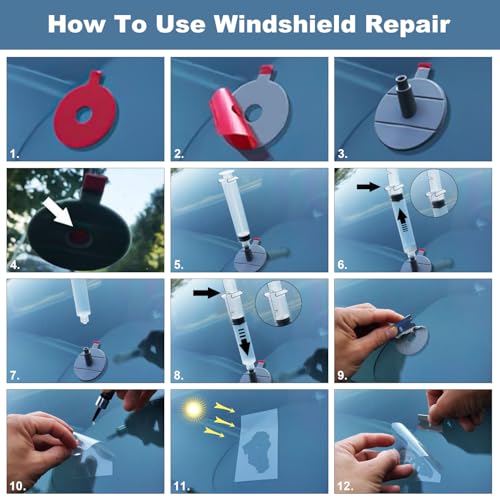 How To Use Windshield Repair

1.

2.

3.

4.

5.

6.

7.

8.

9.

10.

11.

12.