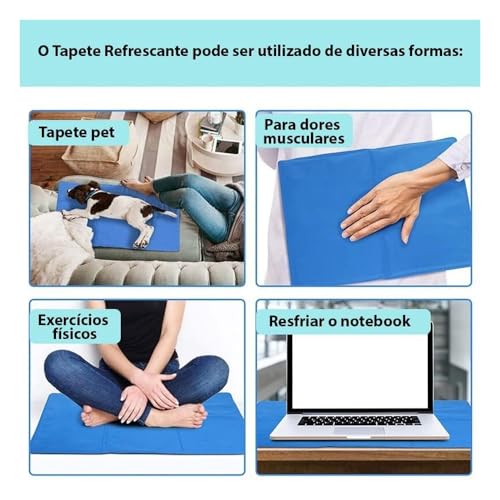 O Tapete Refrescante pode ser utilizado de diversas formas:

Tapete pet

Para dores musculares

Exercícios físicos

Resfriar o notebook