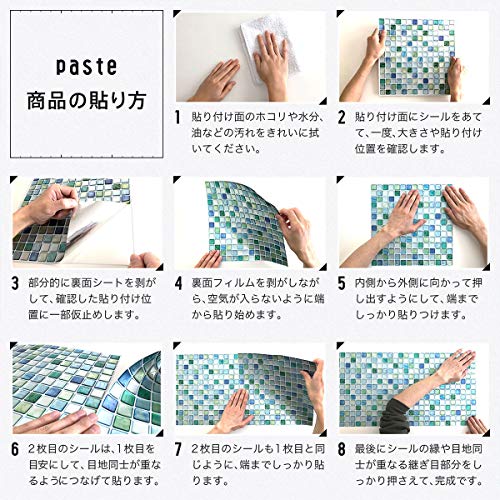 paste
商品の貼り方

1 貼り付け面のホコリや水分、油などの汚れをきれいに拭いてください。

2 貼り付け面にシールをあてて、一度、大きさや貼り付け位置を確認します。

3 部分的に裏面シートを剥がして、確認した貼り付け位置に一部仮止めします。

4 裏面フィルムを剥がしながら、空気が入らないように端から貼り始めます。

5 内側から外側に向かって押し出すようにして、端までしっかり貼りつけます。

6 2枚目のシールは、1枚目を目安にして、目地同士が重なるようにつなげて貼ります。

7 2枚目のシールも1枚目と同じように、端までしっかり貼ります。

8 最後にシールの縁や目地同士が重なる継ぎ目部分をしっかり押さえて、完成です。