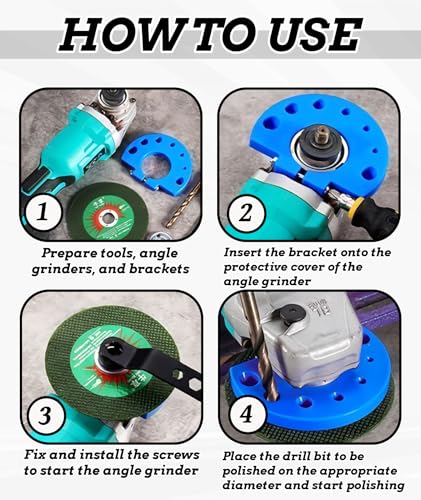 HOW TO USE

1

Prepare tools, angle grinders, and brackets

2

Insert the bracket onto the protective cover of the angle grinder

3

Fix and install the screws to start the angle grinder

4

Place the drill bit to be polished on the appropriate diameter and start polishing