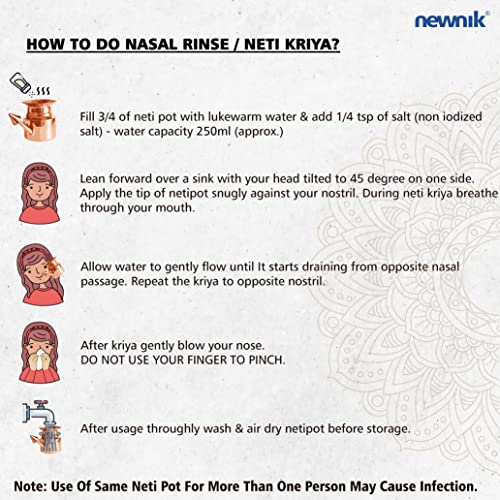 newnik®

HOW TO DO NASAL RINSE / NETI KRIYA?

Fill 3/4 of neti pot with lukewarm water & add 1/4 tsp of salt (non iodized salt) - water capacity 250ml (approx.)

Lean forward over a sink with your head tilted to 45 degree on one side. Apply the tip of netipot snugly against your nostril. During neti kriya breathe through your mouth.

Allow water to gently flow until It starts draining from opposite nasal passage. Repeat the kriya to opposite nostril.

After kriya gently blow your nose.
DO NOT USE YOUR FINGER TO PINCH.

After usage throughly wash & air dry netipot before storage.

Note: Use Of Same Neti Pot For More Than One Person May Cause Infection.