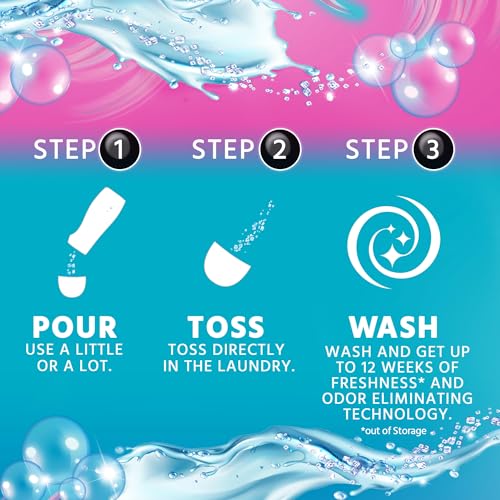 STEP 1

POUR
USE A LITTLE OR A LOT.

STEP 2

TOSS
TOSS DIRECTLY IN THE LAUNDRY.

STEP 3

WASH
WASH AND GET UP TO 12 WEEKS OF FRESHNESS* AND ODOR ELIMINATING TECHNOLOGY.

*out of Storage