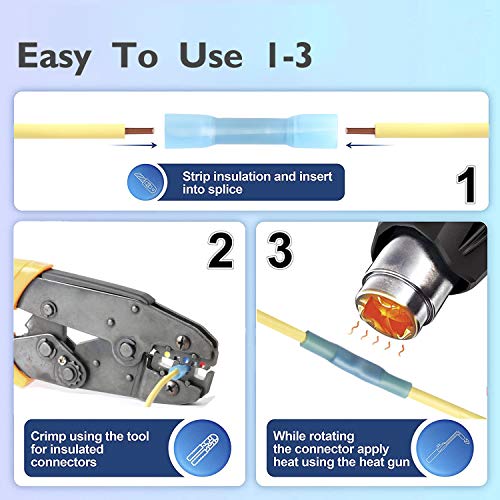 Easy To Use 1-3

Strip insulation and insert into splice

1

2

3

Crimp using the tool for insulated connectors

While rotating the connector apply heat using the heat gun