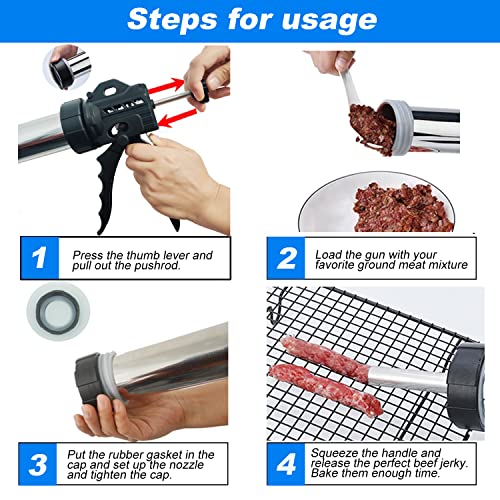 Steps for usage

1 Press the thumb lever and pull out the pushrod.

2 Load the gun with your favorite ground meat mixture

3 Put the rubber gasket in the cap and set up the nozzle and tighten the cap.

4 Squeeze the handle and release the perfect beef jerky. Bake them enough time.