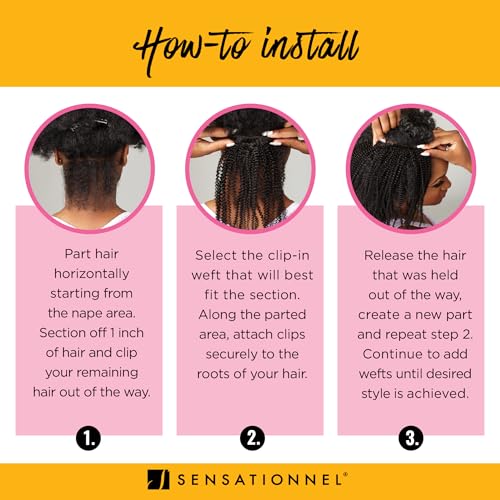 How-to install

Part hair horizontally starting from the nape area. Section off 1 inch of hair and clip your remaining hair out of the way.

1.

Select the clip-in weft that will best fit the section. Along the parted area, attach clips securely to the roots of your hair.

2.

Release the hair that was held out of the way, create a new part and repeat step 2. Continue to add wefts until desired style is achieved.

3.

SENSATIONNEL®