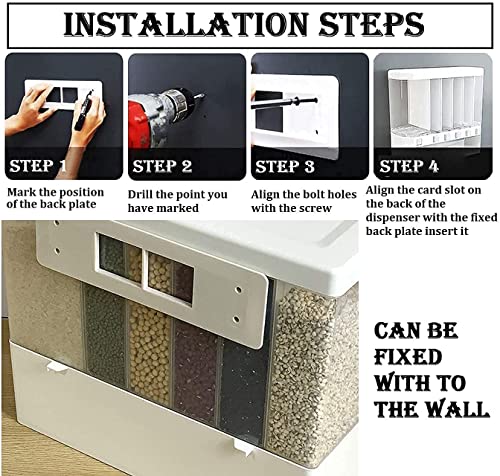 INSTALLATION STEPS

STEP 1
Mark the position of the back plate

STEP 2
Drill the point you have marked

STEP 3
Align the bolt holes with the screw

STEP 4
Align the card slot on the back of the dispenser with the fixed back plate insert it

CAN BE FIXED WITH TO THE WALL