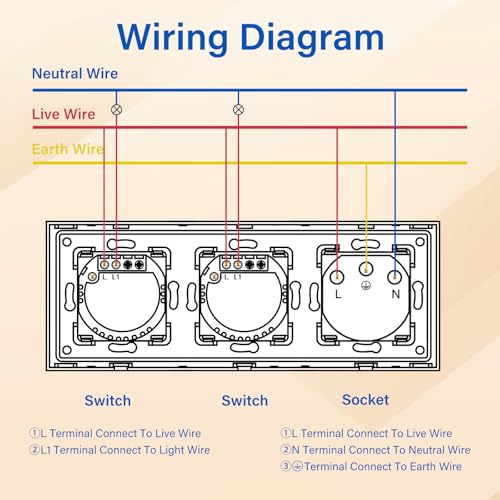 Wiring Diagram

Neutral Wire

Live Wire

Earth Wire

L L1

L L1

L ⏚ N

Switch

Switch

Socket

①L Terminal Connect To Live Wire
②L1 Terminal Connect To Light Wire

①L Terminal Connect To Live Wire
②N Terminal Connect To Neutral Wire
③⏚Terminal Connect To Earth Wire