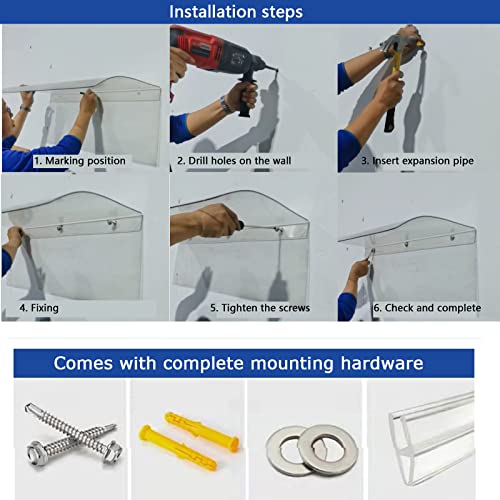 Installation steps

1. Marking position

2. Drill holes on the wall

3. Insert expansion pipe

4. Fixing

5. Tighten the screws

6. Check and complete

Comes with complete mounting hardware