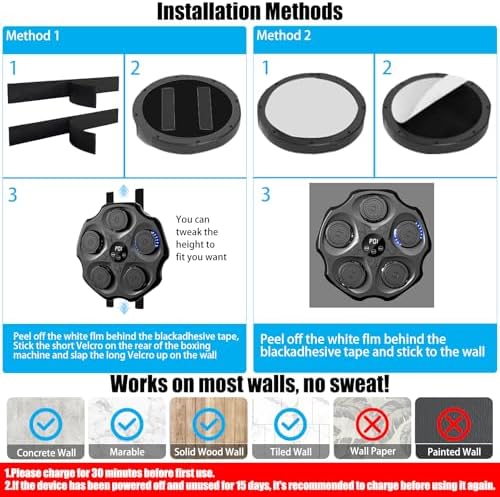 Installation Methods

Method 1

1

2

3

You can tweak the height to fit you want

PDI

Peel off the white flm behind the blackadhesive tape, Stick the short Velcro on the rear of the boxing machine and slap the long Velcro up on the wall

Method 2

1

2

3

PDI

Peel off the white flm behind the blackadhesive tape and stick to the wall

Works on most walls, no sweat!

Concrete Wall

Marable

Solid Wood Wall

Tiled Wall

Wall Paper

Painted Wall

1.Please charge for 30 minutes before first use.
2.If the device has been powered off and unused for 15 days, it's recommended to charge before using it again.