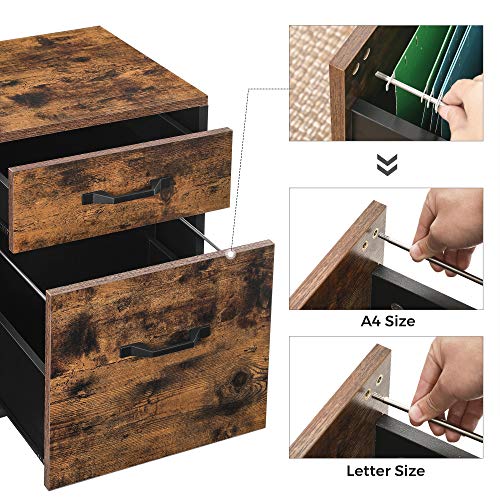 A4 Size

Letter Size