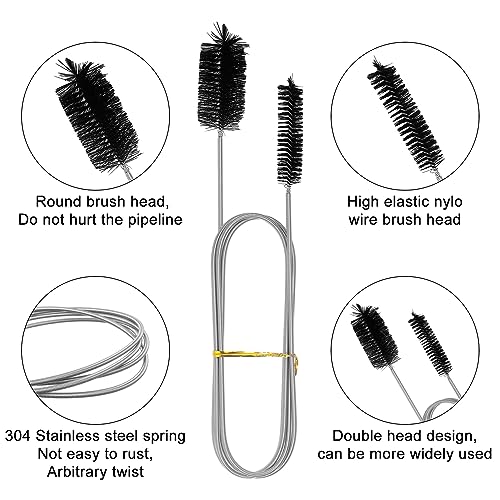 Round brush head,
Do not hurt the pipeline

High elastic nylo
wire brush head

304 Stainless steel spring
Not easy to rust,
Arbitrary twist

Double head design,
can be more widely used