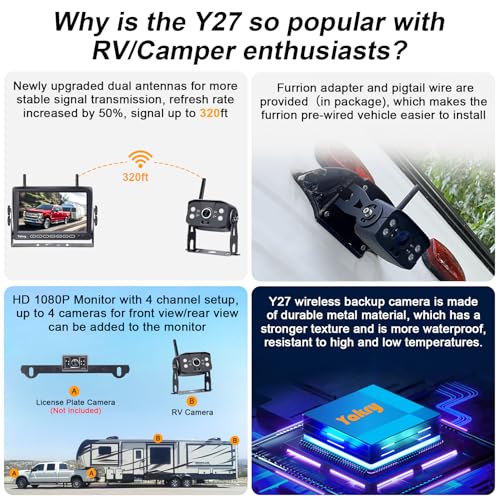 Why is the Y27 so popular with RV/Camper enthusiasts?

Newly upgraded dual antennas for more stable signal transmission, refresh rate increased by 50%, signal up to 320ft

320ft

Yakry

Furrion adapter and pigtail wire are provided (in package), which makes the furrion pre-wired vehicle easier to install

HD 1080P Monitor with 4 channel setup, up to 4 cameras for front view/rear view can be added to the monitor

A
License Plate Camera
(Not included)

B
RV Camera

B B A A

Y27 wireless backup camera is made of durable metal material, which has a stronger texture and is more waterproof, resistant to high and low temperatures.

Yakry