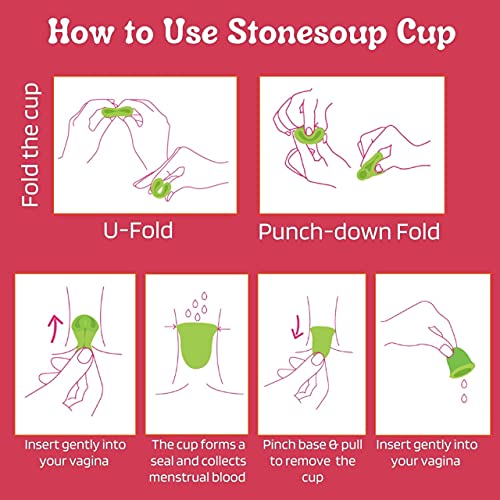 How to Use Stonesoup Cup

Fold the cup

U-Fold

Punch-down Fold

Insert gently into your vagina

The cup forms a seal and collects menstrual blood

Pinch base & pull to remove the cup

Insert gently into your vagina