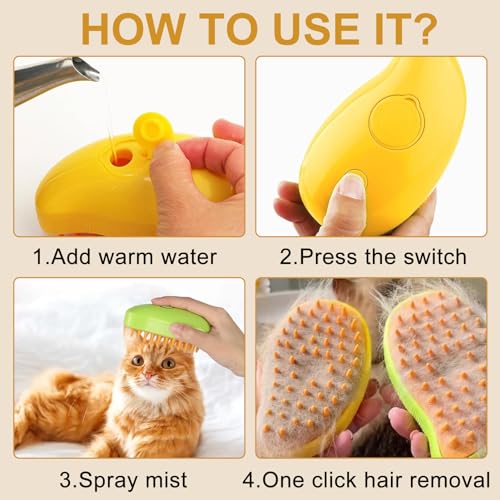 HOW TO USE IT?

1.Add warm water

2.Press the switch

3.Spray mist

4.One click hair removal