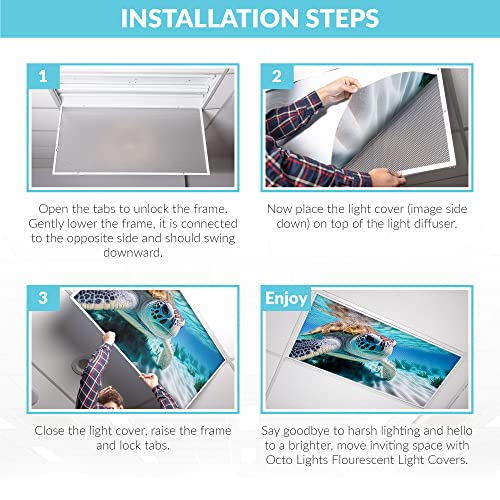 INSTALLATION STEPS

1

Open the tabs to unlock the frame. Gently lower the frame, it is connected to the opposite side and should swing downward.

2

Now place the light cover (image side down) on top of the light diffuser.

3

Close the light cover, raise the frame and lock tabs.

Enjoy

Say goodbye to harsh lighting and hello to a brighter, move inviting space with Octo Lights Flourescent Light Covers.