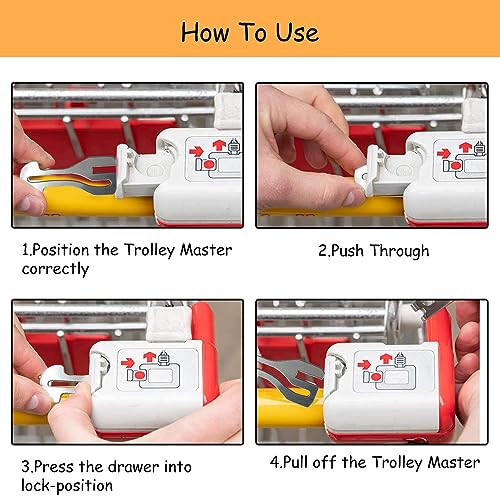 How To Use

1.Position the Trolley Master correctly

2.Push Through

3.Press the drawer into lock-position

4.Pull off the Trolley Master