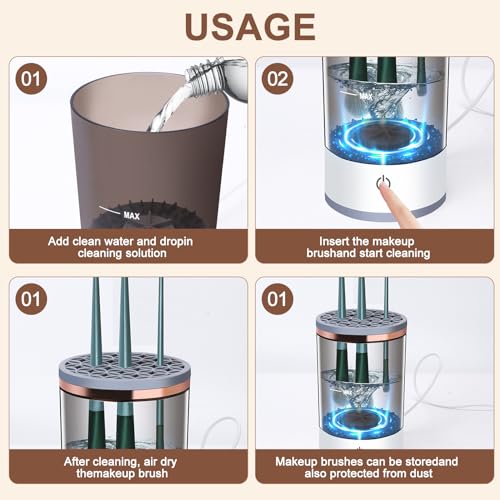 USAGE

01

MAX

Add clean water and dropin cleaning solution

02

MAX

Insert the makeup brushand start cleaning

01

After cleaning, air dry themakeup brush

01

Makeup brushes can be storedand also protected from dust