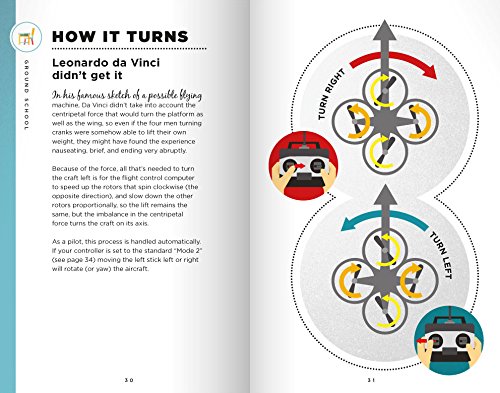 GROUND SCHOOL

HOW IT TURNS

Leonardo da Vinci didn't get it

In his famous sketch of a possible flying machine, Da Vinci didn't take into account the centripetal force that would turn the platform as well as the wing, so even if the four men turning cranks were somehow able to lift their own weight, they might have found the experience nauseating, brief, and ending very abruptly.

Because of the force, all that's needed to turn the craft left is for the flight control computer to speed up the rotors that spin clockwise (the opposite direction), and slow down the other rotors proportionally, so the lift remains the same, but the imbalance in the centripetal force turns the craft on its axis.

As a pilot, this process is handled automatically. If your controller is set to the standard "Mode 2" (see page 34) moving the left stick left or right will rotate (or yaw) the aircraft.

30

TURN RIGHT

TURN LEFT

31