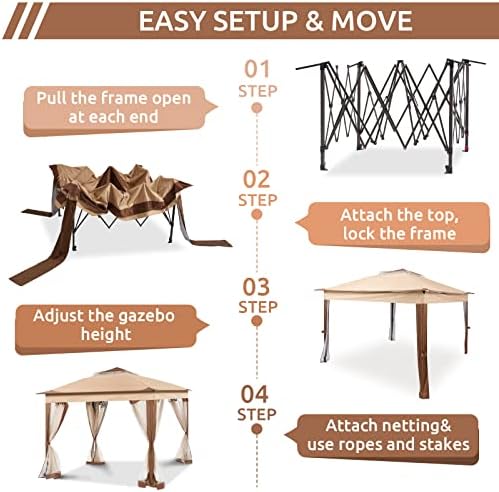 EASY SETUP & MOVE

01
STEP

Pull the frame open at each end

02
STEP

Attach the top, lock the frame

03
STEP

Adjust the gazebo height

04
STEP

Attach netting& use ropes and stakes