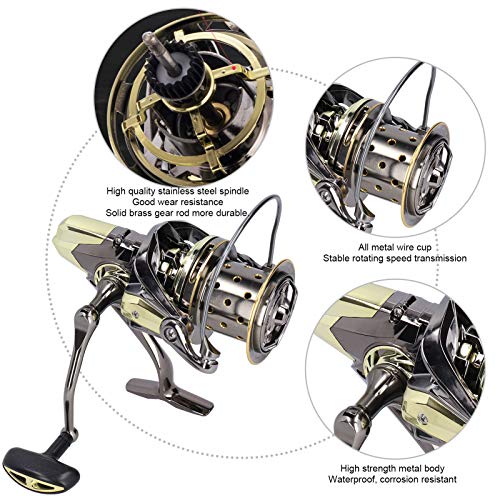 High quality stainless steel spindle
Good wear resistance
Solid brass gear rod more durable

All metal wire cup
Stable rotating speed transmission

High strength metal body
Waterproof, corrosion resistant