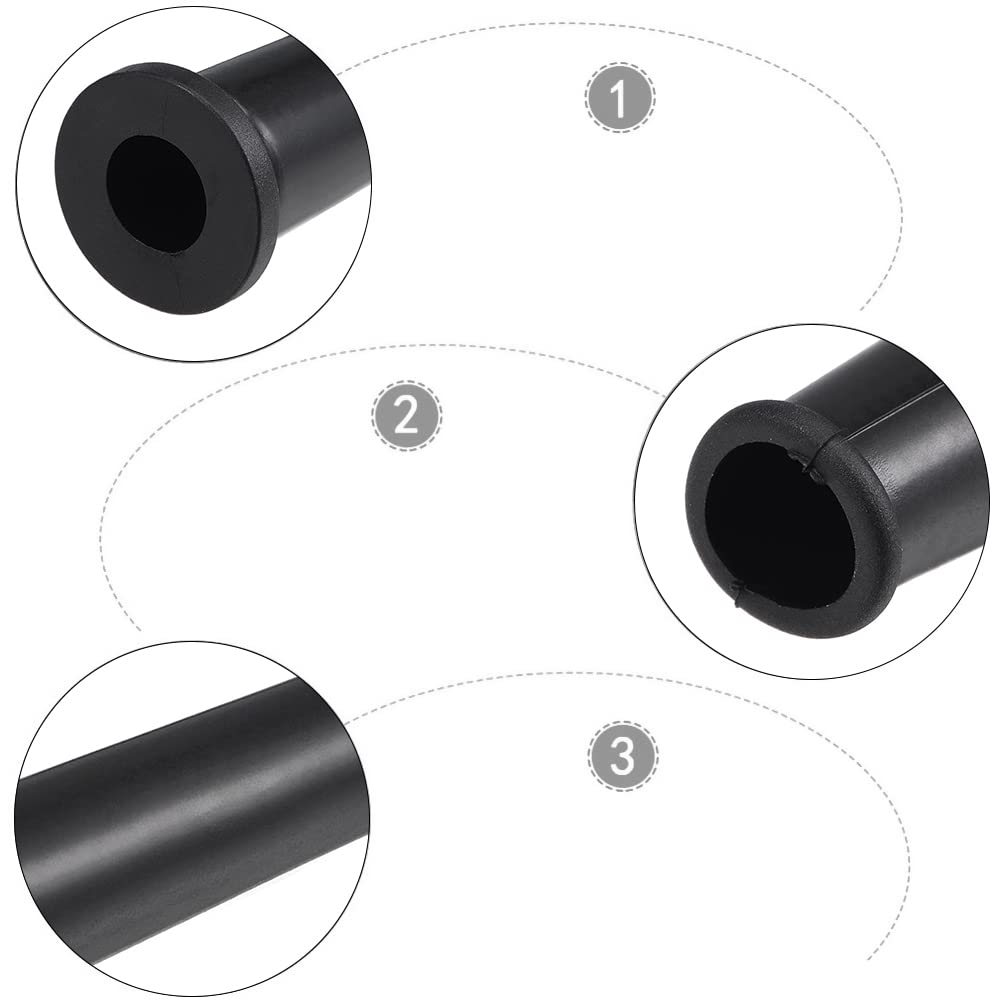 1

2

3