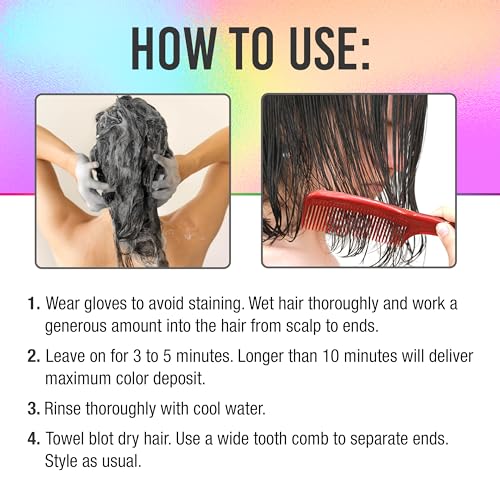 HOW TO USE:

1. Wear gloves to avoid staining. Wet hair thoroughly and work a generous amount into the hair from scalp to ends.

2. Leave on for 3 to 5 minutes. Longer than 10 minutes will deliver maximum color deposit.

3. Rinse thoroughly with cool water.

4. Towel blot dry hair. Use a wide tooth comb to separate ends. Style as usual.