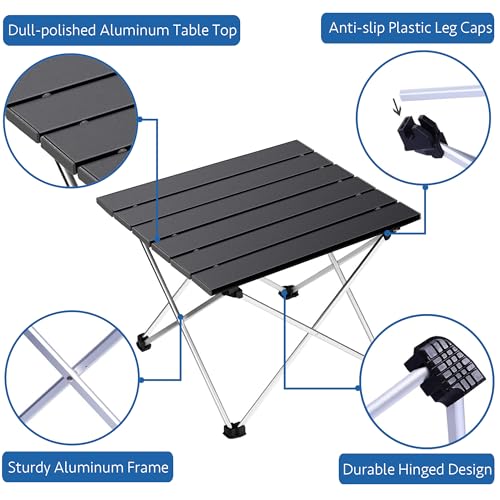 Dull-polished Aluminum Table Top

Anti-slip Plastic Leg Caps

Sturdy Aluminum Frame

Durable Hinged Design