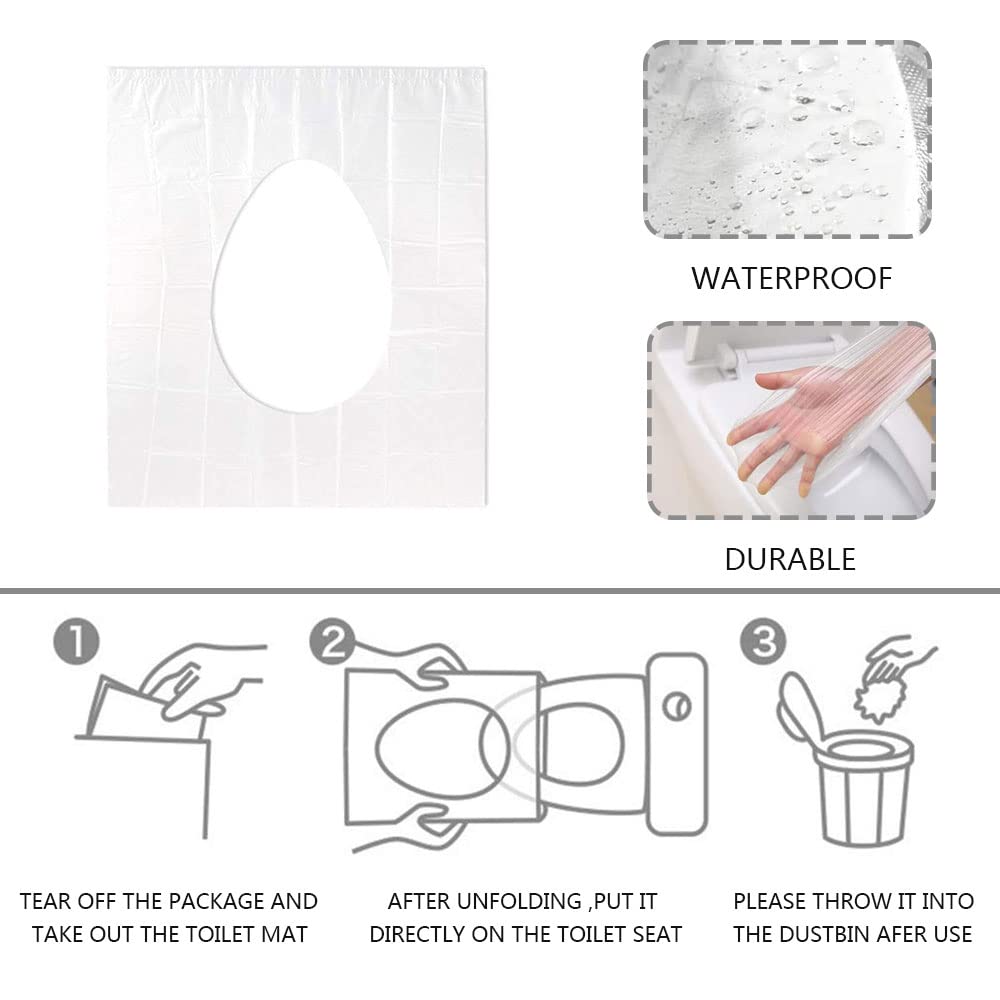 WATERPROOF

DURABLE

1

2

3

TEAR OFF THE PACKAGE AND TAKE OUT THE TOILET MAT

AFTER UNFOLDING ,PUT IT DIRECTLY ON THE TOILET SEAT

PLEASE THROW IT INTO THE DUSTBIN AFER USE