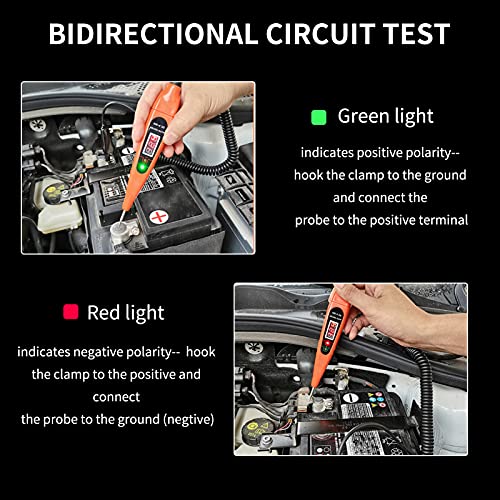 BIDIRECTIONAL CIRCUIT TEST

Green light

indicates positive polarity-- hook the clamp to the ground and connect the probe to the positive terminal

Red light

indicates negative polarity-- hook the clamp to the positive and connect the probe to the ground (negtive)