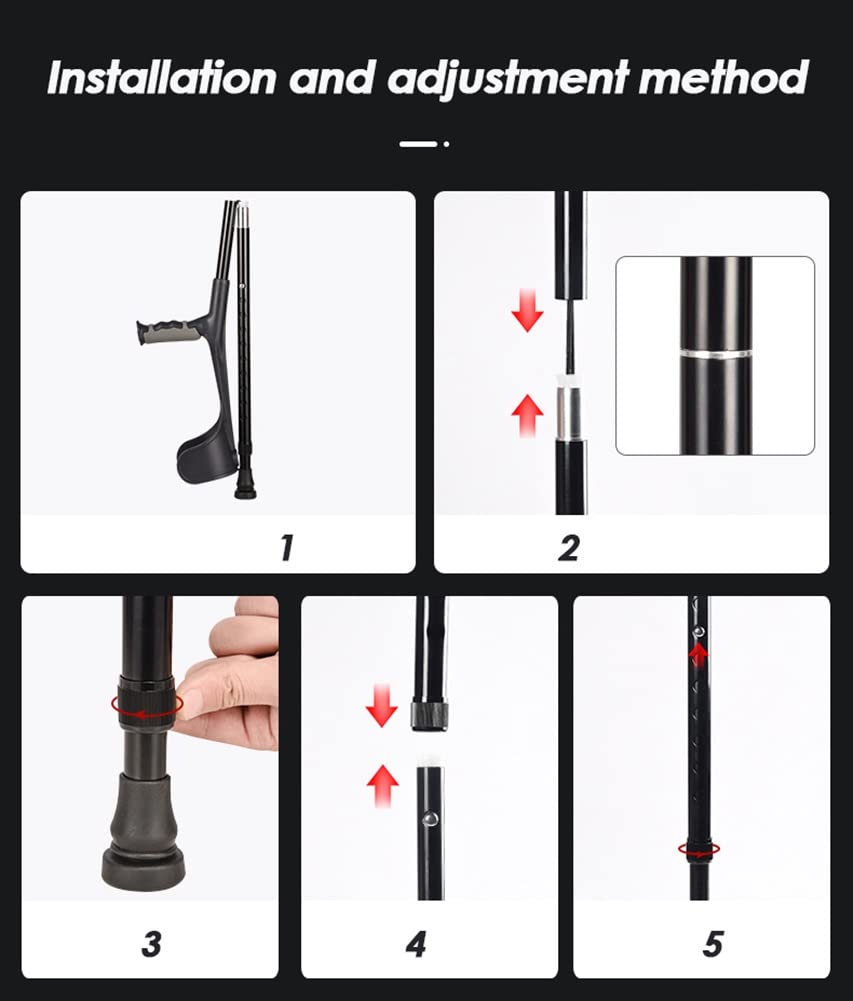 Installation and adjustment method

1

2

3

4

5