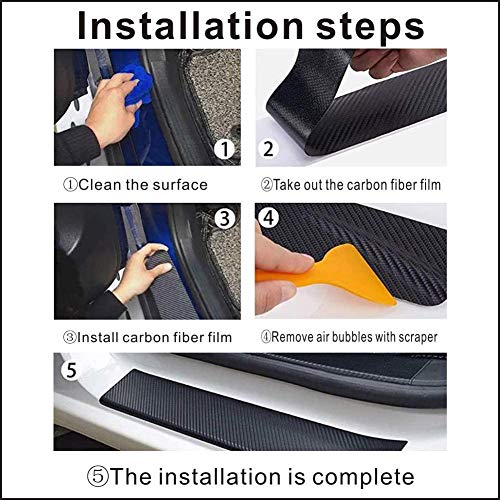 Installation steps

1

2

①Clean the surface

②Take out the carbon fiber film

3

4

③Install carbon fiber film

④Remove air bubbles with scraper

5

⑤The installation is complete