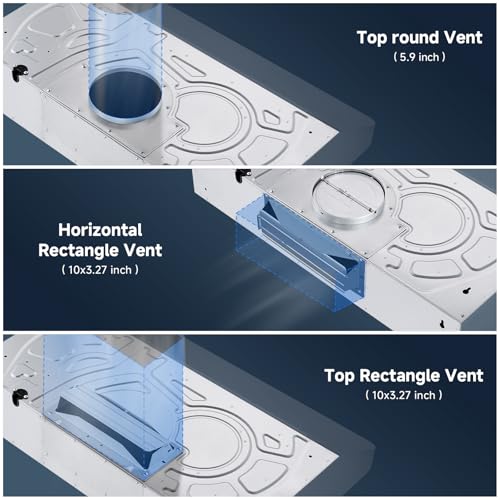 Top round Vent
( 5.9 inch )

Horizontal Rectangle Vent
( 10x3.27 inch )

Top Rectangle Vent
( 10x3.27 inch )