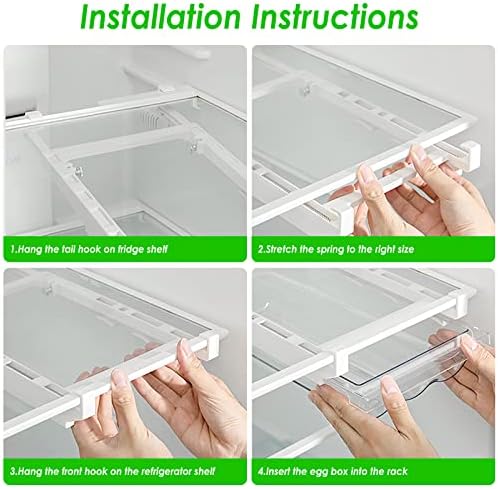 Installation Instructions

1.Hang the tail hook on fridge shelf

2.Stretch the spring to the right size

3.Hang the front hook on the refrigerator shelf

4.Insert the egg box into the rack