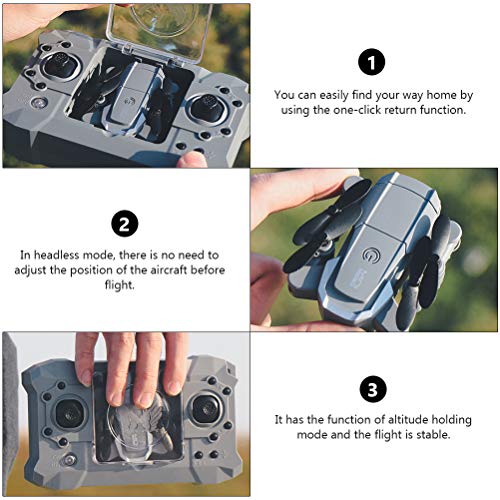 1

You can easily find your way home by using the one-click return function.

2

In headless mode, there is no need to adjust the position of the aircraft before flight.

3

It has the function of altitude holding mode and the flight is stable.