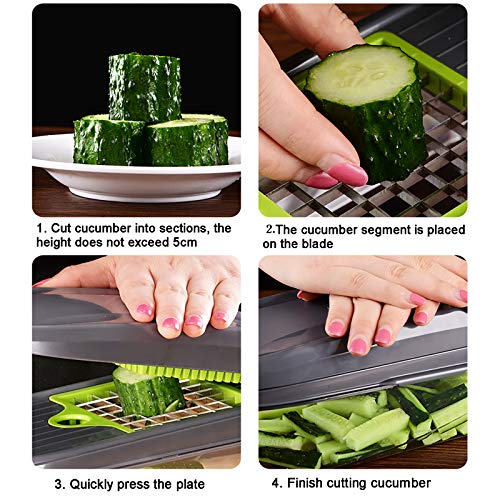 1. Cut cucumber into sections, the height does not exceed 5cm

2.The cucumber segment is placed on the blade

3. Quickly press the plate

4. Finish cutting cucumber