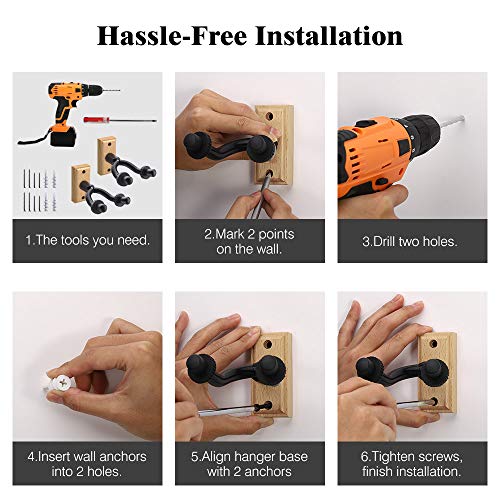 Hassle-Free Installation

1.The tools you need.

2.Mark 2 points on the wall.

3.Drill two holes.

4.Insert wall anchors into 2 holes.

5.Align hanger base with 2 anchors

6.Tighten screws, finish installation.