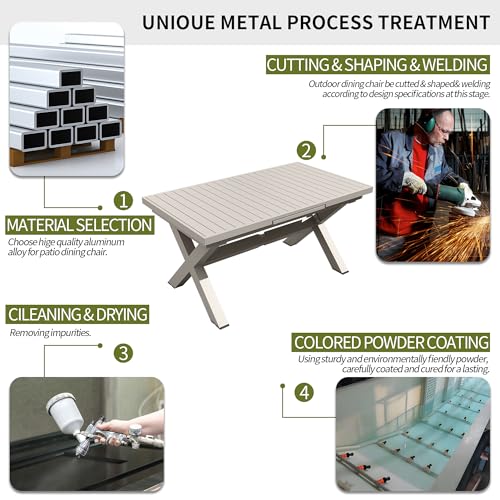 UNIOUE METAL PROCESS TREATMENT

CUTTING & SHAPING & WELDING

Outdoor dining chair be cutted & shaped& welding according to design specifications at this stage.

2

1

MATERIAL SELECTION

Choose hige quality aluminum alloy for patio dining chair.

CILEANING & DRYING

Removing impurities.

3

COLORED POWDER COATING

Using sturdy and environmentally fiendly powder, carefully coated and cured for a lasting.

4