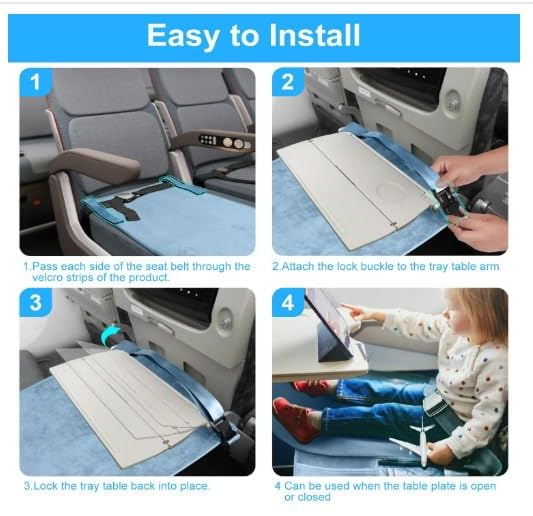 Easy to Install

1

1.Pass each side of the seat belt through the velcro strips of the product.

2

2.Attach the lock buckle to the tray table arm

3

3.Lock the tray table back into place.

4

4 Can be used when the table plate is open or closed