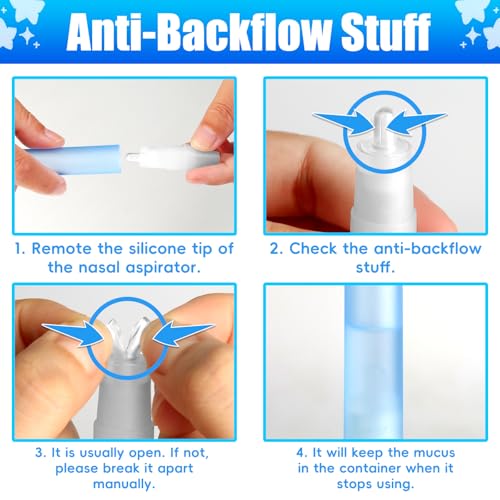 Anti-Backflow Stuff

1. Remote the silicone tip of the nasal aspirator.

2. Check the anti-backflow stuff.

3. It is usually open. If not, please break it apart manually.

4. It will keep the mucus in the container when it stops using.