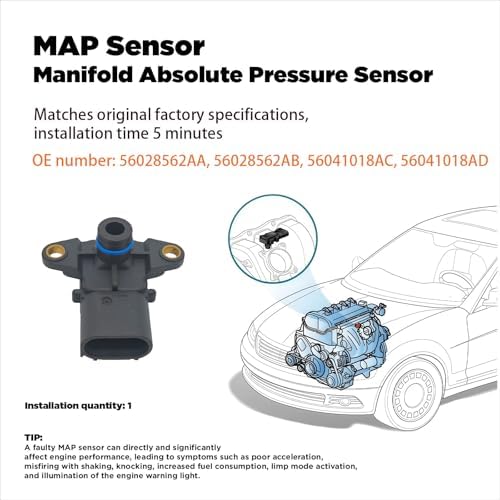 MAP Sensor
Manifold Absolute Pressure Sensor

Matches original factory specifications, installation time 5 minutes

OE number: 56028562AA, 56028562AB, 56041018AC, 56041018AD

Installation quantity: 1

TIP:
A faulty MAP sensor can directly and significantly affect engine performance, leading to symptoms such as poor acceleration, misfiring with shaking, knocking, increased fuel consumption, limp mode activation, and illumination of the engine warning light.