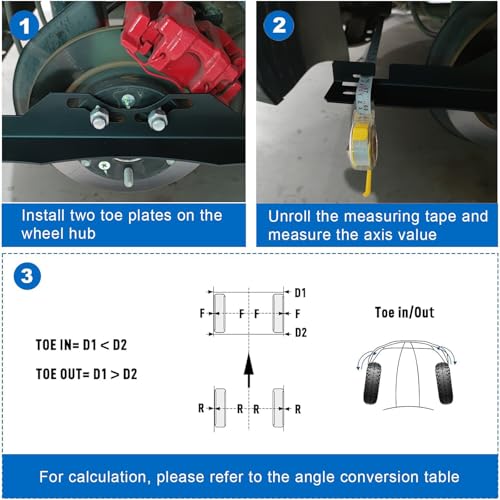 1

Install two toe plates on the wheel hub

2

Unroll the measuring tape and measure the axis value

3

TOE IN= D1 < D2

TOE OUT= D1 > D2

D1
F F F F
D2

R R R R

Toe in/Out

For calculation, please refer to the angle conversion table