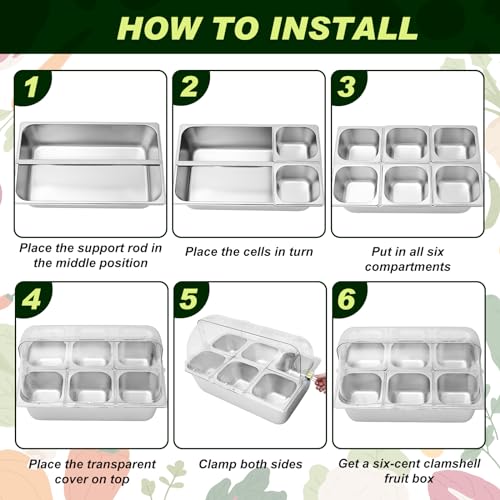 HOW TO INSTALL

1

Place the support rod in the middle position

2

Place the cells in turn

3

Put in all six compartments

4

Place the transparent cover on top

5

Clamp both sides

6

Get a six-cent clamshell fruit box