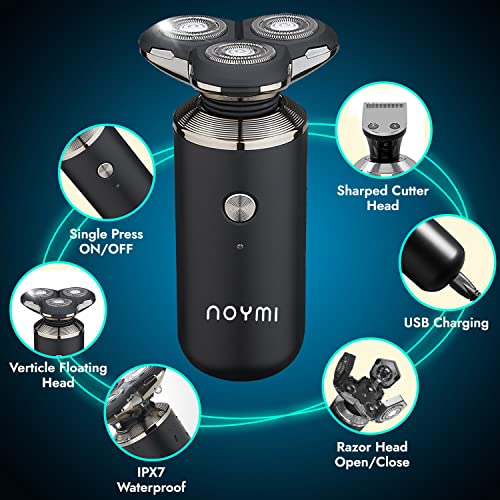 Single Press ON/OFF

Verticle Floating Head

IPX7 Waterproof

noymi

Sharped Cutter Head

USB Charging

Razor Head Open/Close