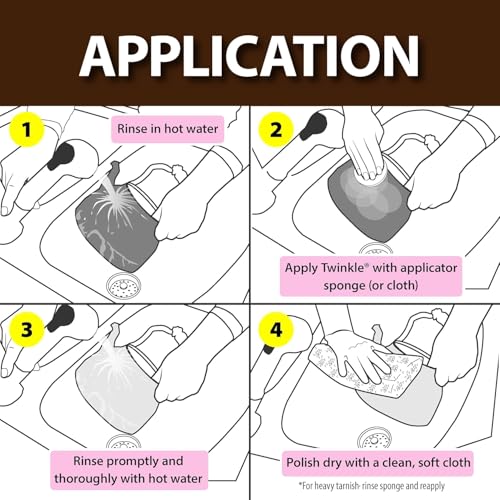 APPLICATION

1
Rinse in hot water

2
Apply Twinkle® with applicator sponge (or cloth)

3
Rinse promptly and thoroughly with hot water

4
Polish dry with a clean, soft cloth

*For heavy tarnish- rinse sponge and reapply