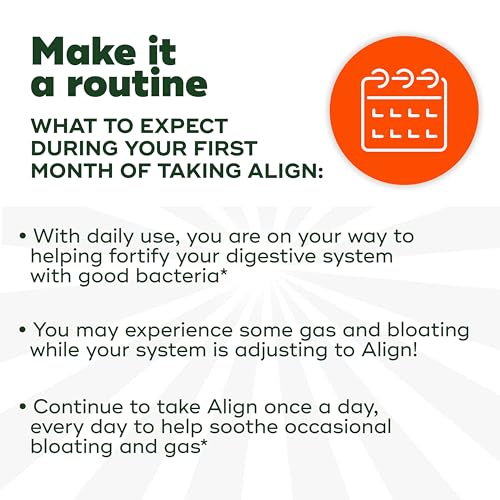 Make it a routine

WHAT TO EXPECT DURING YOUR FIRST MONTH OF TAKING ALIGN:

• With daily use, you are on your way to helping fortify your digestive system with good bacteria*

• You may experience some gas and bloating while your system is adjusting to Align!

• Continue to take Align once a day, every day to help soothe occasional bloating and gas*