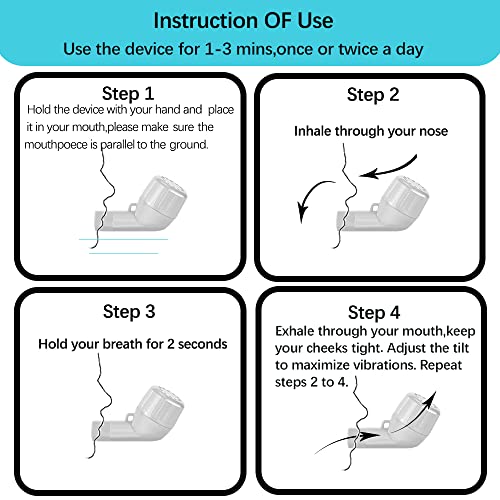 Instruction OF Use
Use the device for 1-3 mins,once or twice a day

Step 1
Hold the device with your hand and place it in your mouth,please make sure the mouthpoece is parallel to the ground.

Step 2
Inhale through your nose

Step 3
Hold your breath for 2 seconds

Step 4
Exhale through your mouth,keep your cheeks tight. Adjust the tilt to maximize vibrations. Repeat steps 2 to 4.